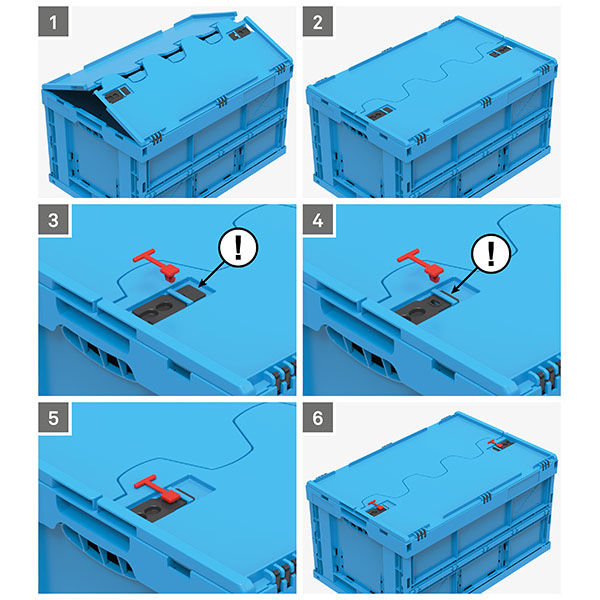 1

2

3

!

4

!

5

6