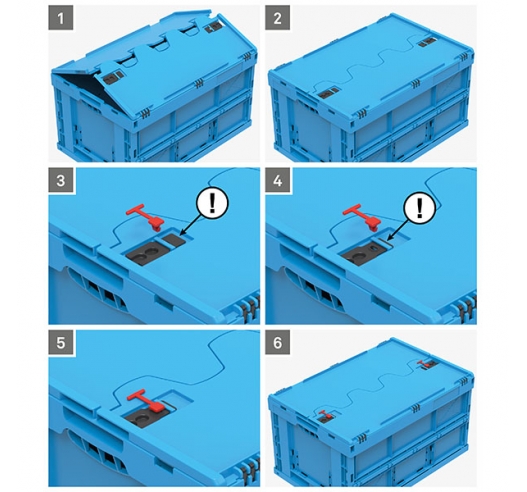 1

2

3

!

4

!

5

6